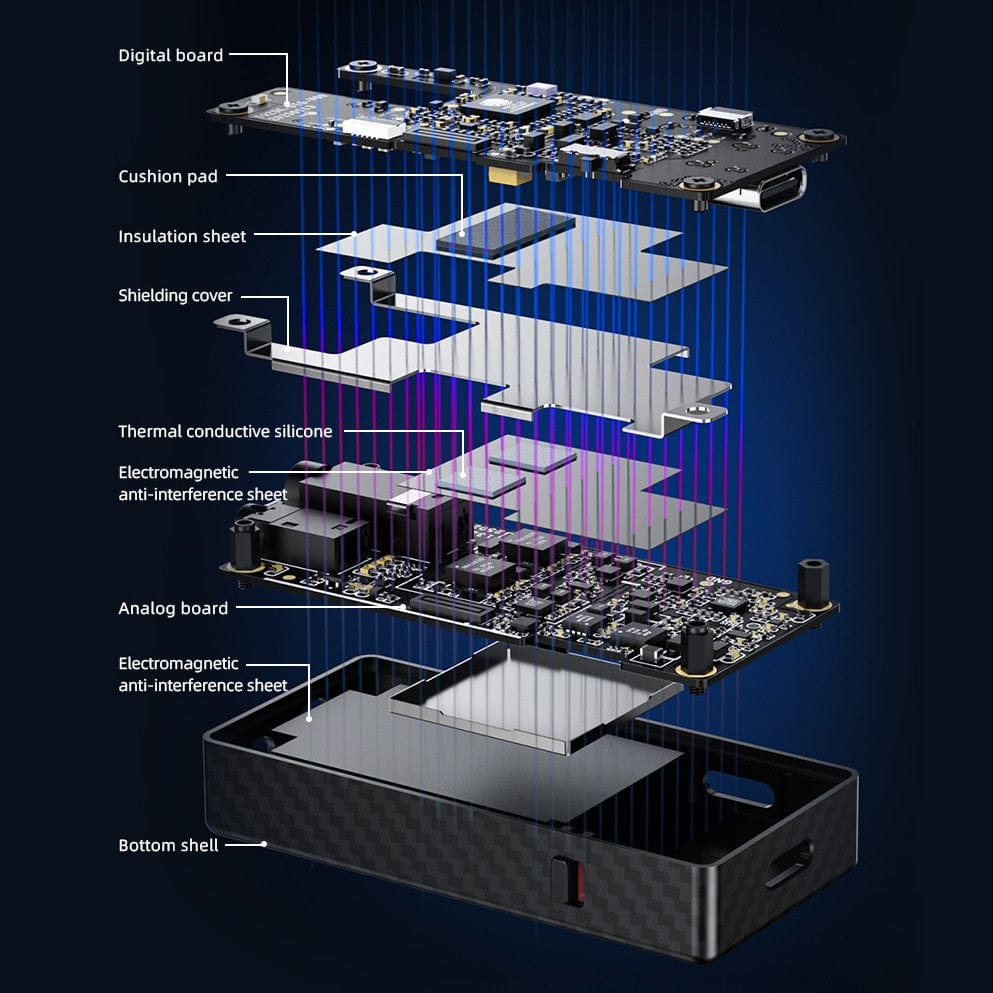 Digital board

Cushion pad

Insulation sheet

Shielding cover

Thermal conductive silicone

Electromagnetic anti-interference sheet

Analog board

Electromagnetic anti-interference sheet

Bottom shell